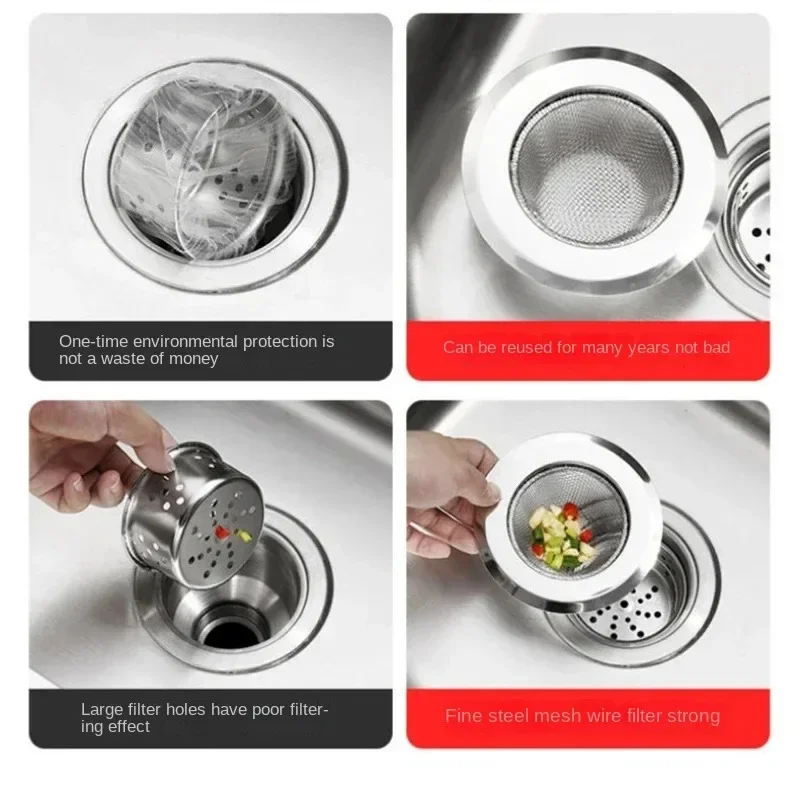 One-time environmental protection is not a waste of money

Can be reused for many years not bad

Large filter holes have poor filtering effect

Fine steel mesh wire filter strong