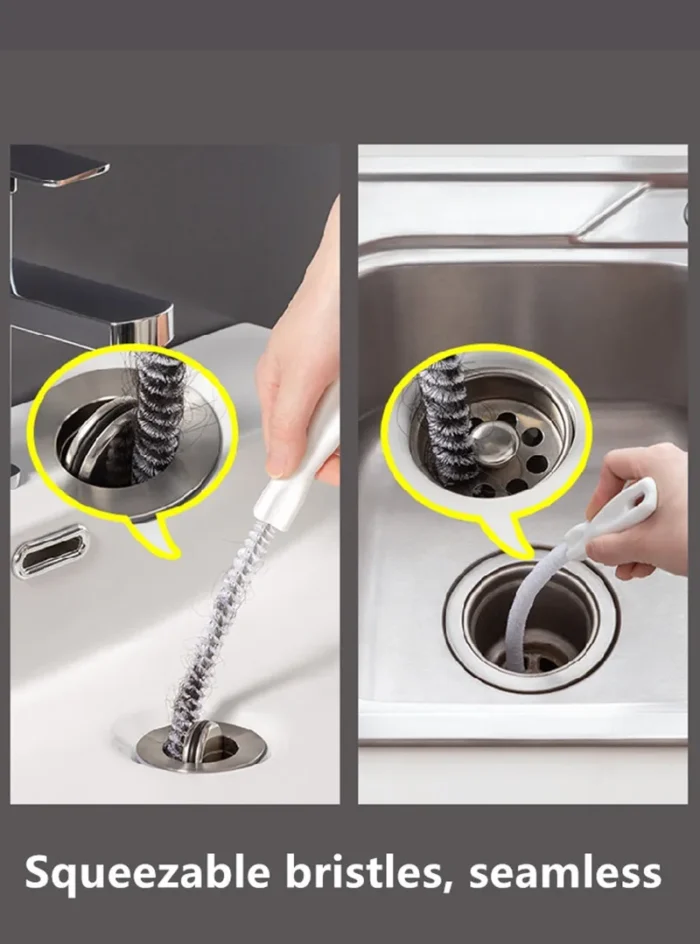 Squeezable bristles, seamless